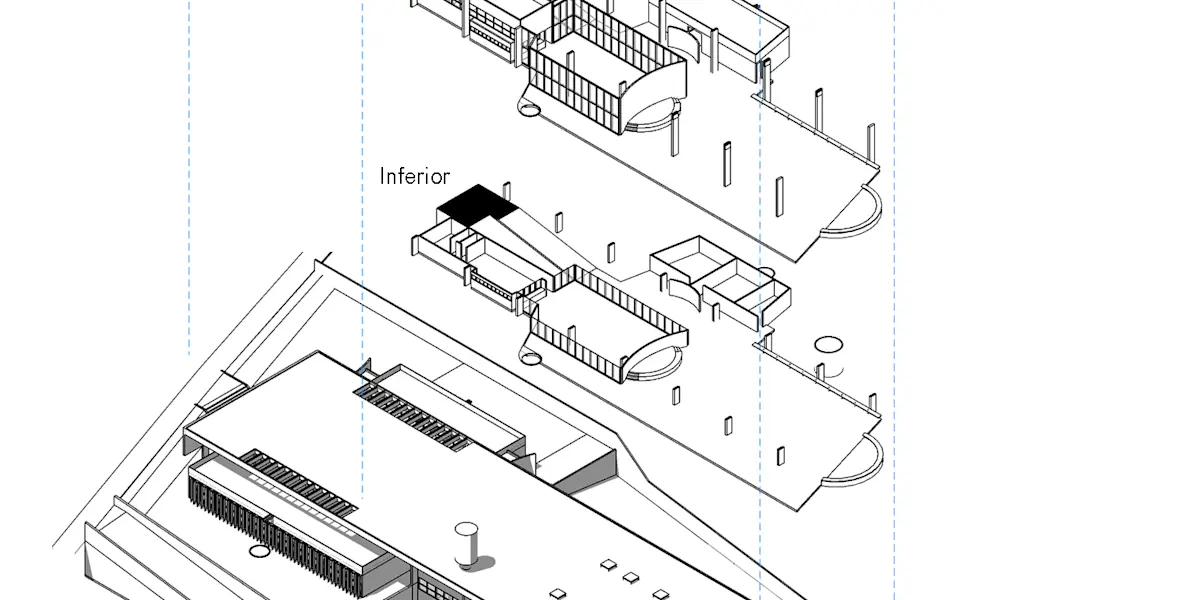 Inferior